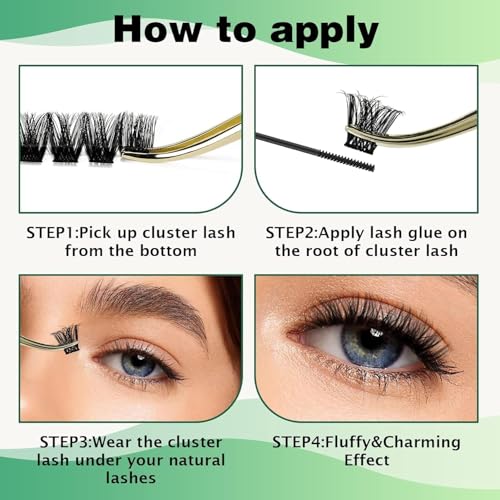 How to apply

STEP1:Pick up cluster lash from the bottom

STEP2:Apply lash glue on the root of cluster lash

STEP3:Wear the cluster lash under your natural lashes

STEP4:Fluffy&Charming Effect