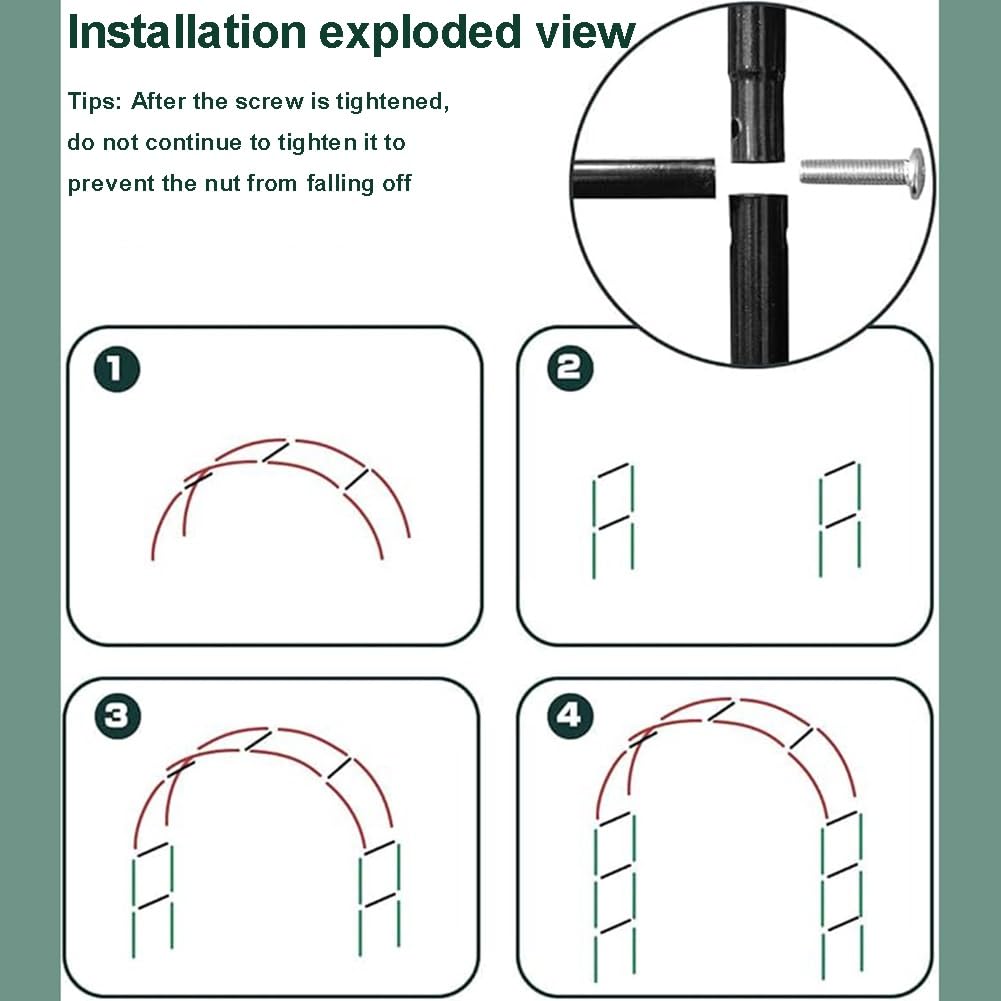 Installation exploded view

Tips: After the screw is tightened, do not continue to tighten it to prevent the nut from falling off

1

2

3

4