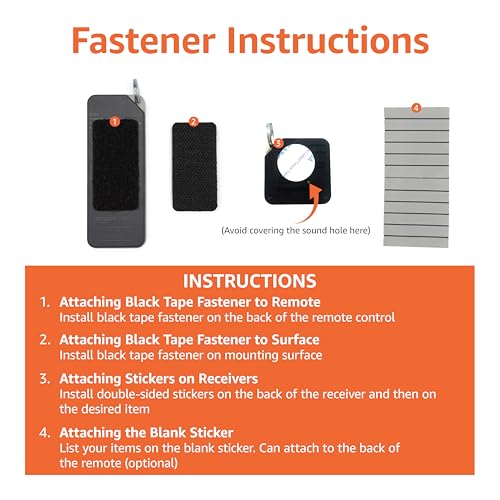 Fastener Instructions

1

2

3

4

(Avoid covering the sound hole here)

INSTRUCTIONS

1. Attaching Black Tape Fastener to Remote
Install black tape fastener on the back of the remote control

2. Attaching Black Tape Fastener to Surface
Install black tape fastener on mounting surface

3. Attaching Stickers on Receivers
Install double-sided stickers on the back of the receiver and then on the desired item

4. Attaching the Blank Sticker
List your items on the blank sticker. Can attach to the back of the remote (optional)