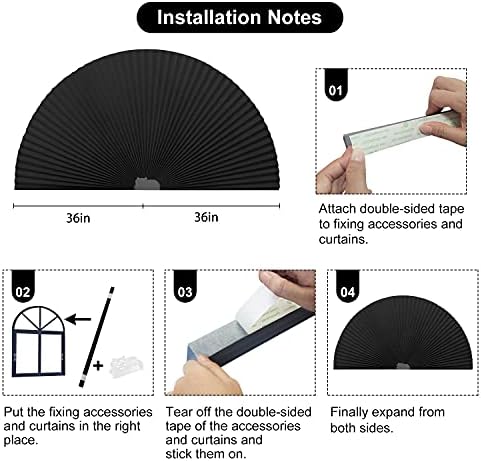 Installation Notes

36in

36in

01

Attach double-sided tape to fixing accessories and curtains.

02

+

Put the fixing accessories and curtains in the right place.

03

Tear off the double-sided tape of the accessories and curtains and stick them on.

04

Finally expand from both sides.