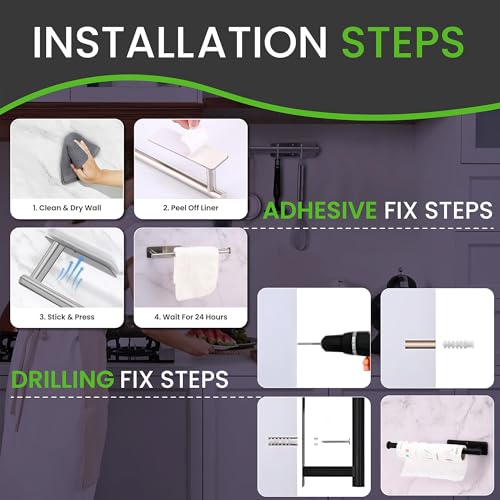 INSTALLATION STEPS

1. Clean & Dry Wall

2. Peel Off Liner

ADHESIVE FIX STEPS

3. Stick & Press

4. Wait For 24 Hours

DRILLING FIX STEPS