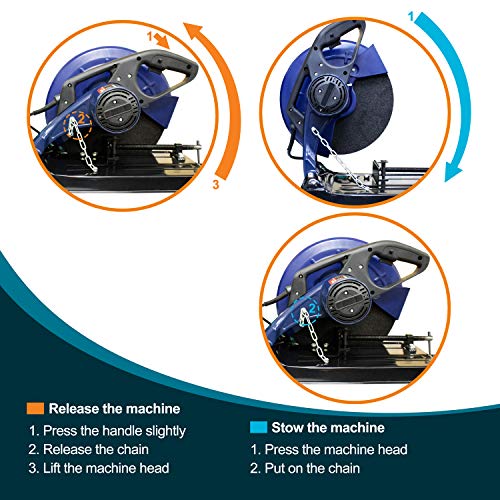 1
2
3

1

2

Release the machine
1. Press the handle slightly
2. Release the chain
3. Lift the machine head

Stow the machine
1. Press the machine head
2. Put on the chain