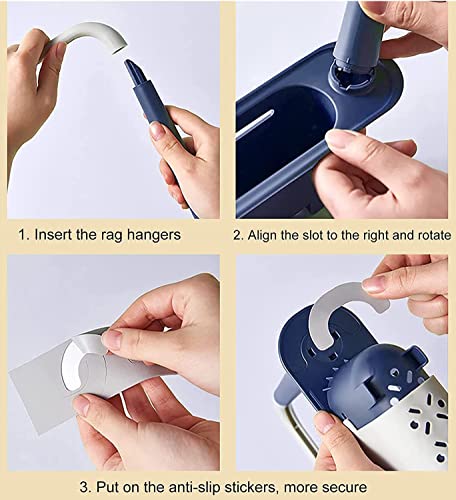 1. Insert the rag hangers

2. Align the slot to the right and rotate

3. Put on the anti-slip stickers, more secure