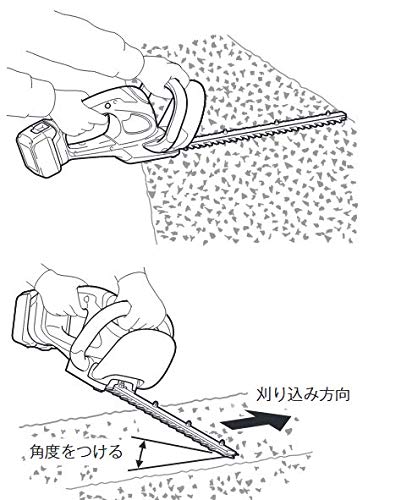 刈り込み方向

角度をつける