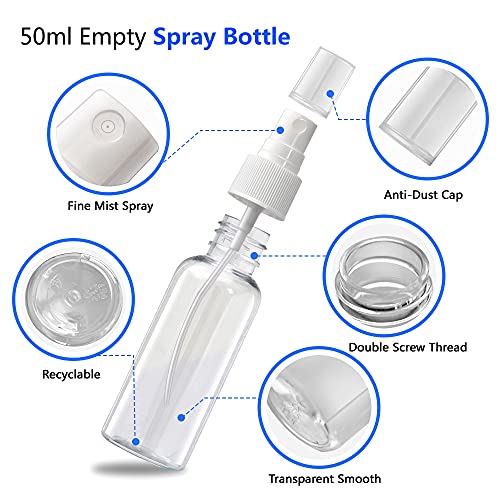 50ml Empty Spray Bottle

Fine Mist Spray

Anti-Dust Cap

Recyclable

Double Screw Thread

Transparent Smooth