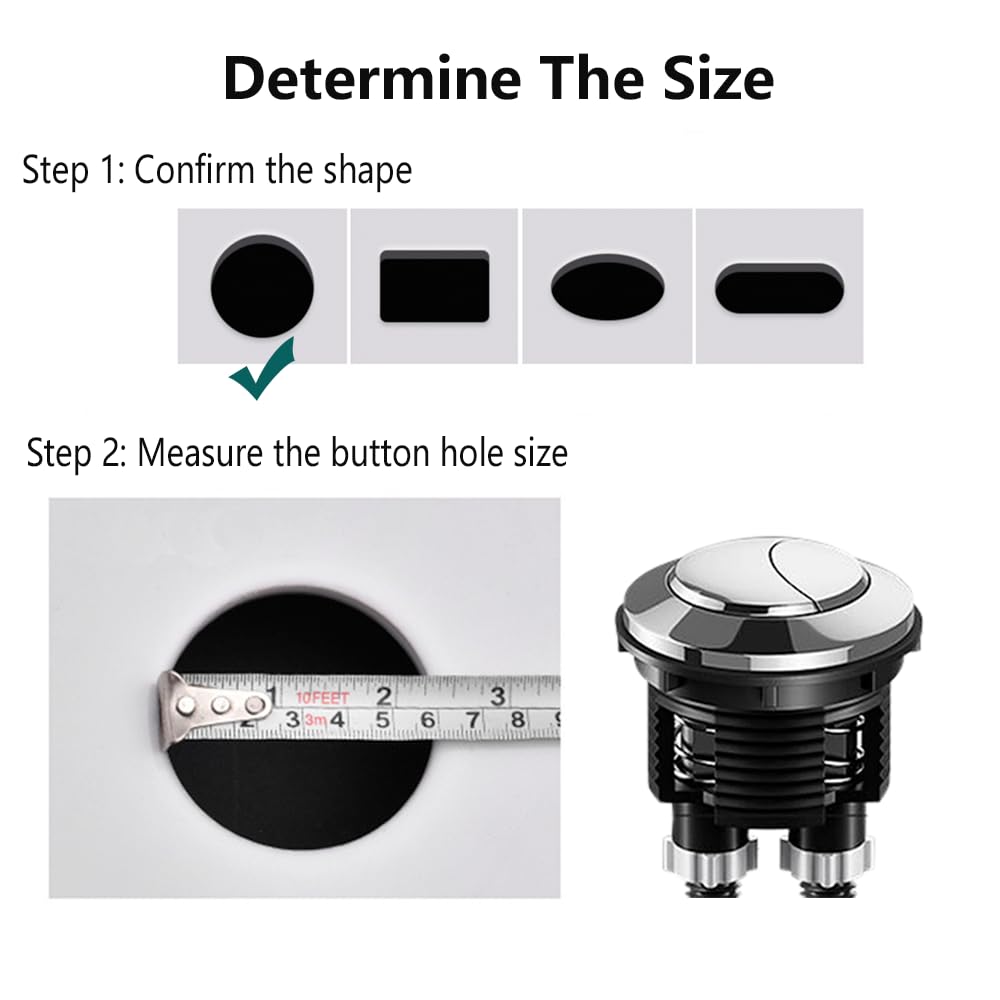 Determine The Size

Step 1: Confirm the shape

Step 2: Measure the button hole size

1 10FEET 2 3
2 3 3m 4 5 6 7 8 9