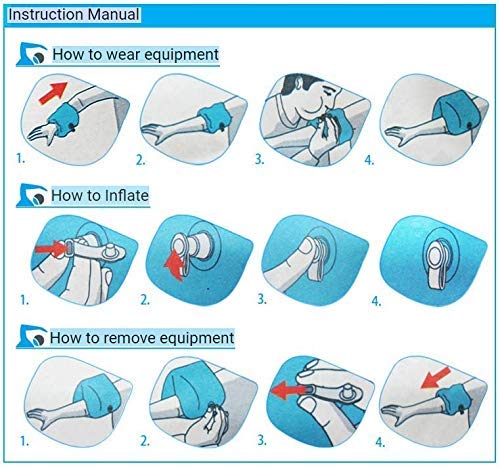 Instruction Manual

How to wear equipment

1. 2. 3. 4.

How to Inflate

1. 2. 3. 4.

How to remove equipment

1. 2. 3. 4.