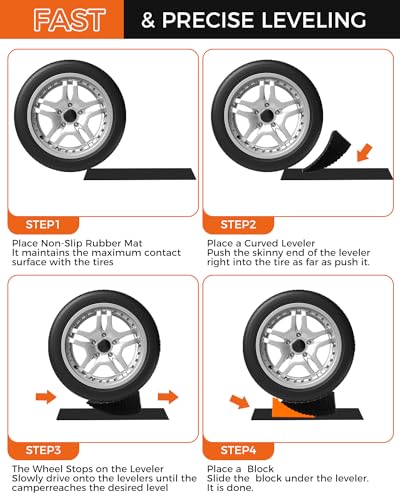 FAST & PRECISE LEVELING

STEP1

Place Non-Slip Rubber Mat
It maintains the maximum contact surface with the tires

STEP2

Place a Curved Leveler
Push the skinny end of the leveler right into the tire as far as push it.

STEP3

The Wheel Stops on the Leveler
Slowly drive onto the levelers until the camperreaches the desired level

STEP4

Place a Block
Slide the block under the leveler.
It is done.