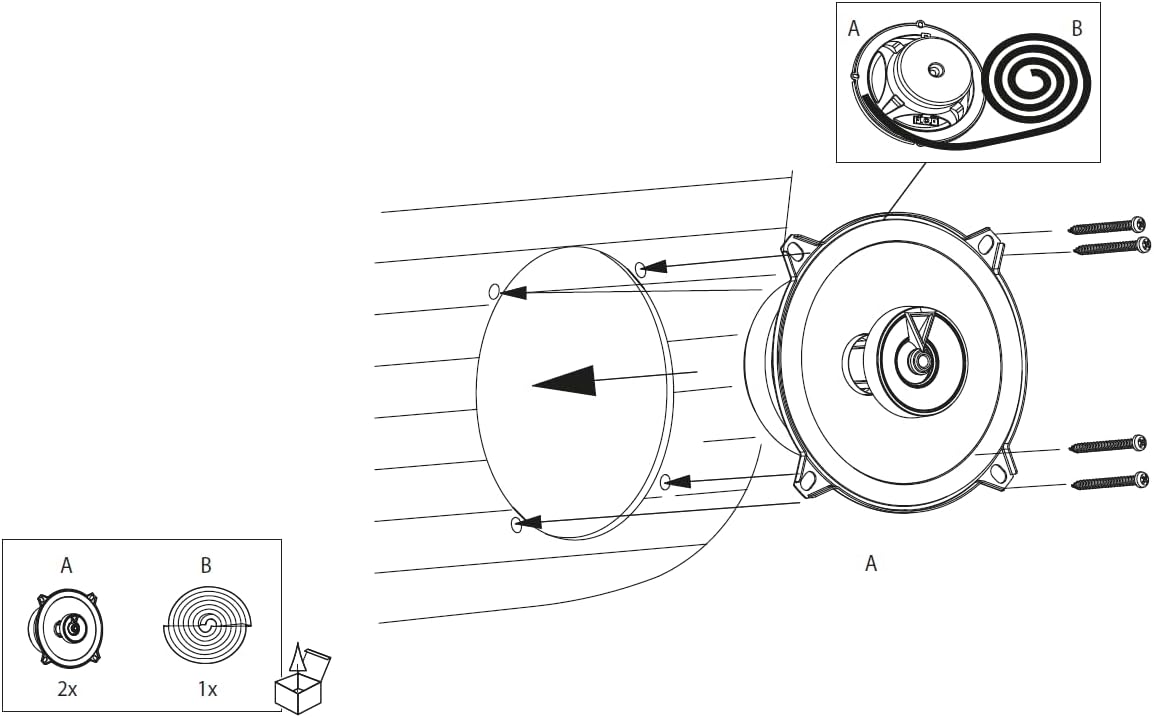 A
B
A
A
B
2x
1x