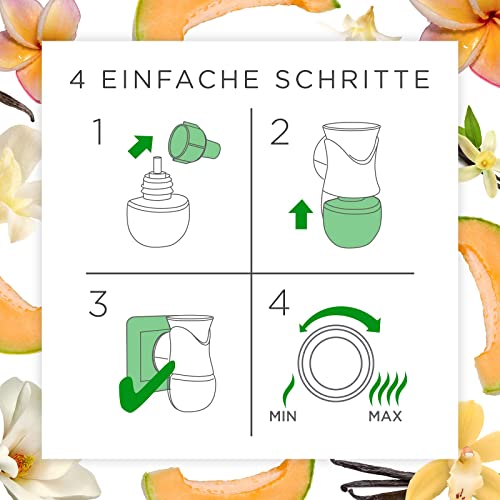 4 EINFACHE SCHRITTE

1

2

3

4

MIN

MAX