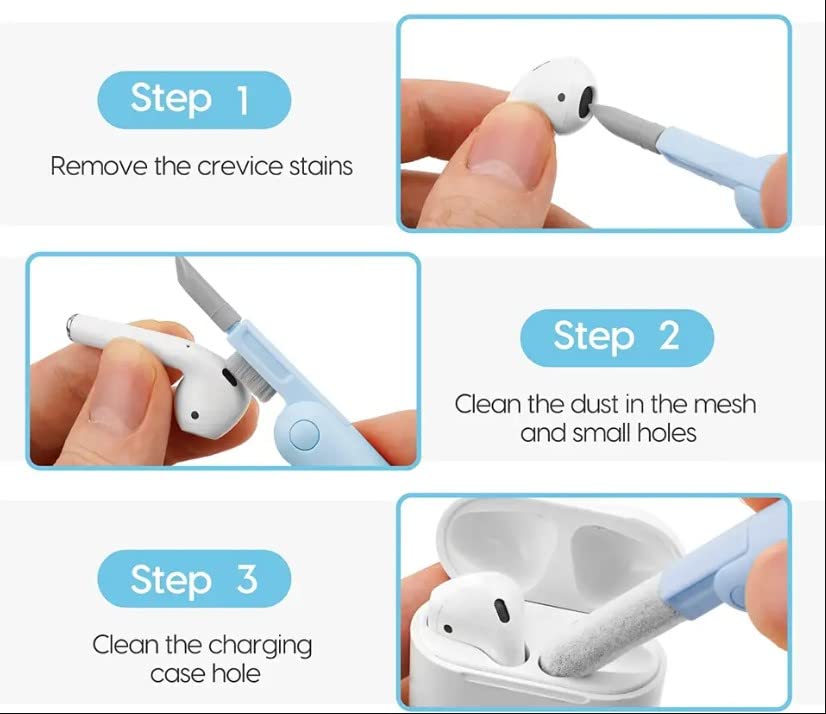 Step 1

Remove the crevice stains

Step 2

Clean the dust in the mesh and small holes

Step 3

Clean the charging case hole