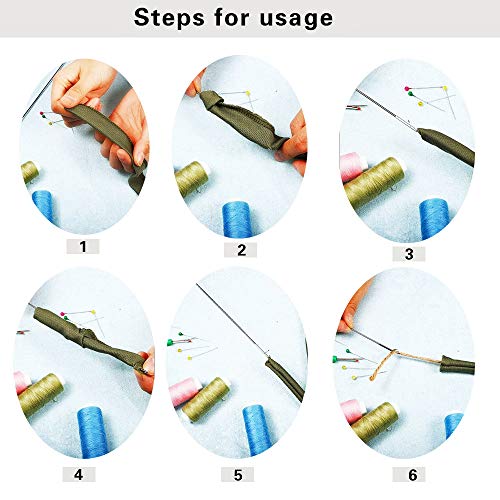 Steps for usage

1

2

3

4

5

6