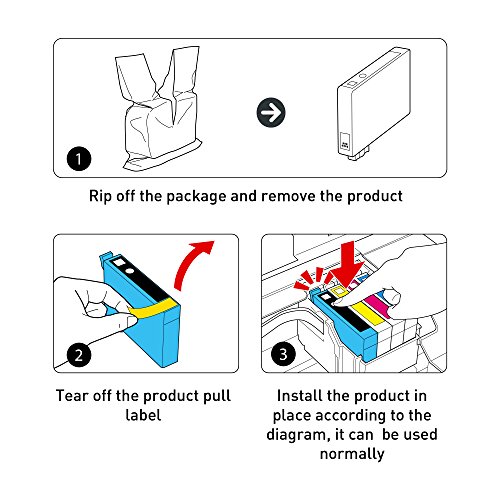 1

Rip off the package and remove the product

2

Tear off the product pull label

3

Install the product in place according to the diagram, it can be used normally