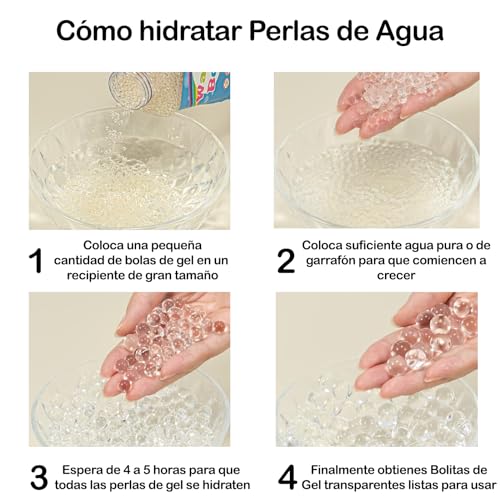 Cómo hidratar Perlas de Agua

1 Coloca una pequeña cantidad de bolas de gel en un recipiente de gran tamaño

2 Coloca suficiente agua pura o de garrafón para que comiencen a crecer

3 Espera de 4 a 5 horas para que todas las perlas de gel se hidraten

4 Finalmente obtienes Bolitas de Gel transparentes listas para usar