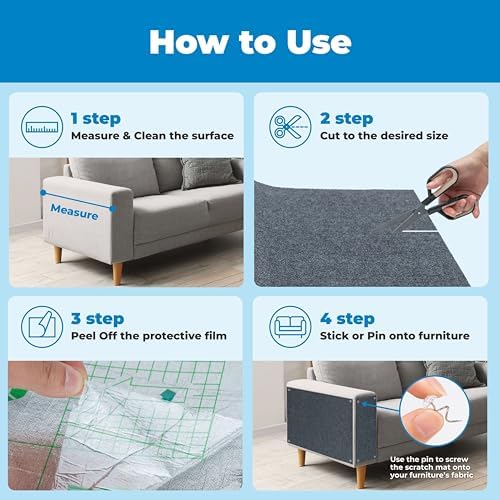 How to Use

1 step
Measure & Clean the surface

Measure

2 step
Cut to the desired size

3 step
Peel Off the protective film

4 step
Stick or Pin onto furniture

Use the pin to screw the scratch mat onto your furniture's fabric