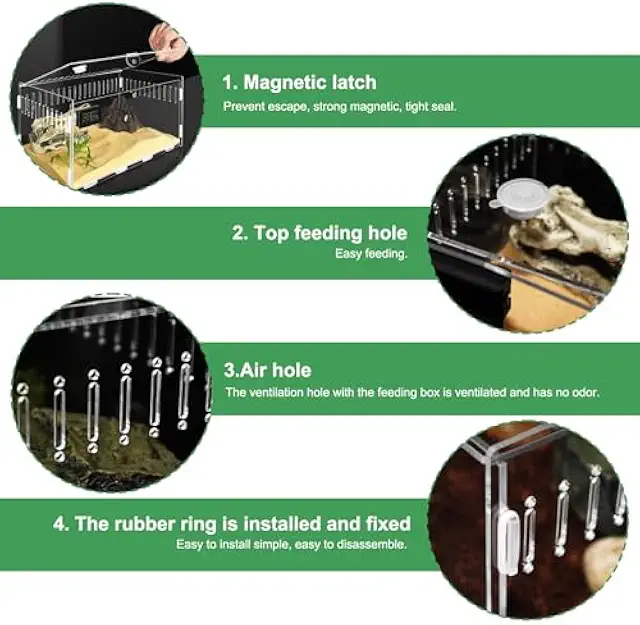 1. Magnetic latch
Prevent escape, strong magnetic, tight seal.

2. Top feeding hole
Easy feeding.

3.Air hole
The ventilation hole with the feeding box is ventilated and has no odor.

4. The rubber ring is installed and fixed
Easy to install simple, easy to disassemble.