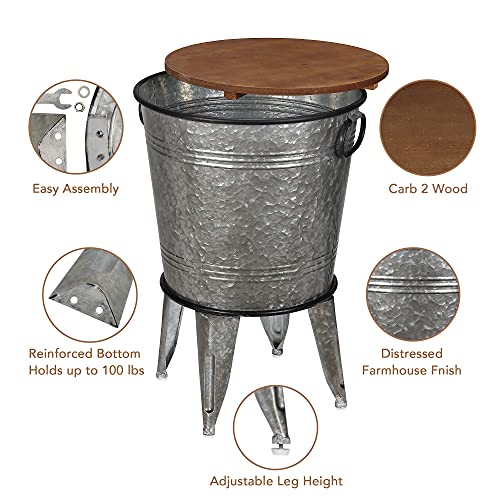 Easy Assembly

Carb 2 Wood

Reinforced Bottom
Holds up to 100 lbs

Distressed
Farmhouse Fnish

Adjustable Leg Height