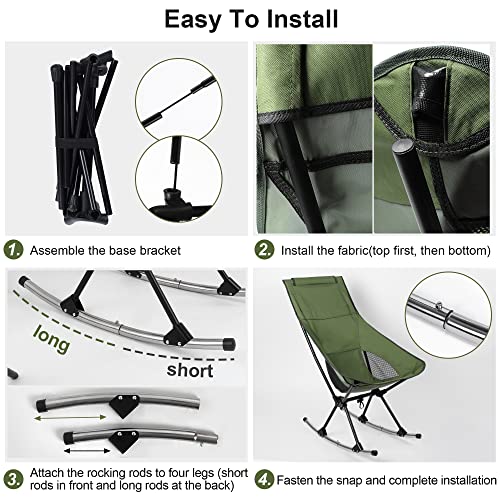 Easy To Install

1. Assemble the base bracket

2. Install the fabric(top first, then bottom)

long

short

3. Attach the rocking rods to four legs (short rods in front and long rods at the back)

4. Fasten the snap and complete installation