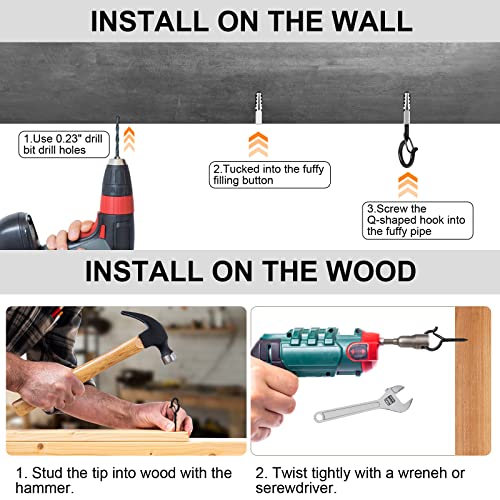 INSTALL ON THE WALL

1.Use 0.23" drill bit drill holes

2.Tucked into the fuffy filling button

3.Screw the Q-shaped hook into the fuffy pipe

INSTALL ON THE WOOD

1. Stud the tip into wood with the hammer.

2. Twist tightly with a wreneh or serewdriver.