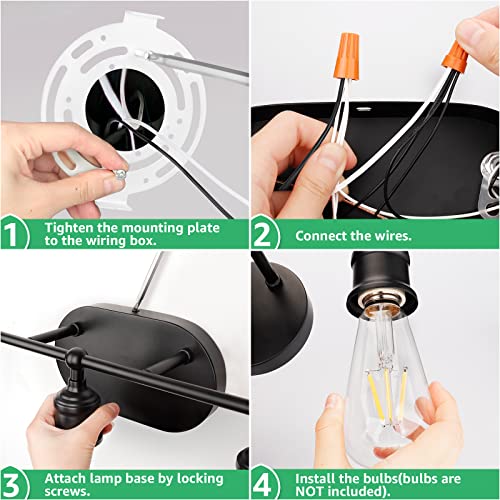 1 Tighten the mounting plate to the wiring box.

2 Connect the wires.

3 Attach lamp base by locking screws.

4 Install the bulbs(bulbs are NOT included).