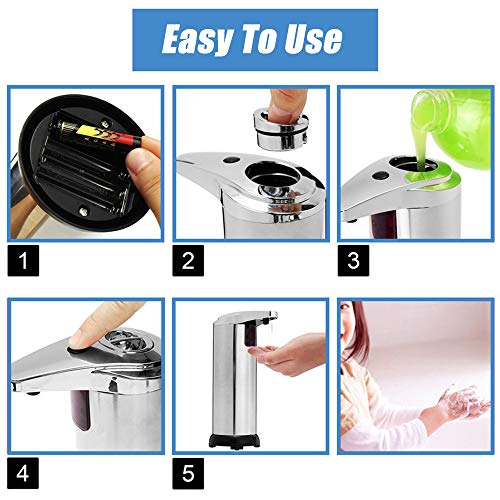 Easy To Use

1

2

3

4

5