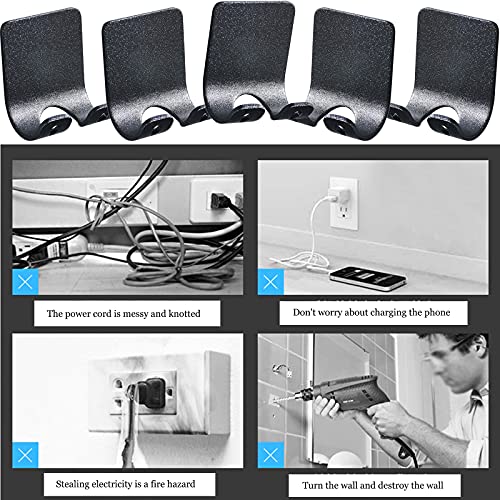 The power cord is messy and knotted

Don't worry about charging the phone

Stealing electricity is a fire hazard

Turn the wall and destroy the wall