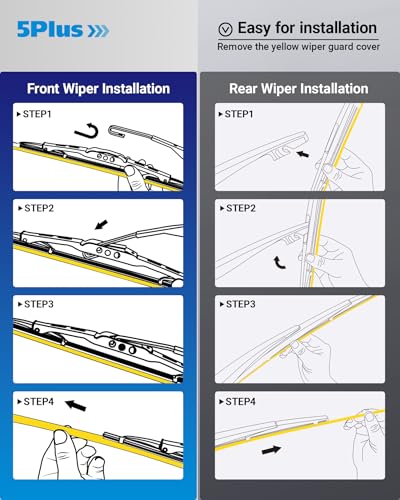 5Plus

Easy for installation
Remove the yellow wiper guard cover

Front Wiper Installation

STEP1

STEP2

STEP3

STEP4

Rear Wiper Installation

STEP1

STEP2

STEP3

STEP4