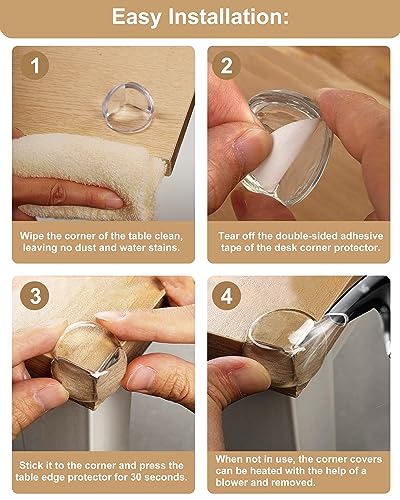 Easy Installation:

1

Wipe the corner of the table clean, leaving no dust and water stains.

2

Tear off the double-sided adhesive tape of the desk corner protector.

3

Stick it to the corner and press the table edge protector for 30 seconds.

4

When not in use, the corner covers can be heated with the help of a blower and removed.