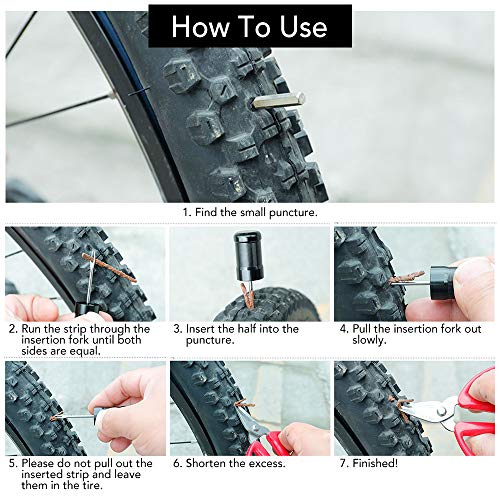 How To Use

1. Find the small puncture.

2. Run the strip through the insertion fork until both sides are equal.

3. Insert the half into the puncture.

4. Pull the insertion fork out slowly.

5. Please do not pull out the inserted strip and leave them in the tire.

6. Shorten the excess.

7. Finished!