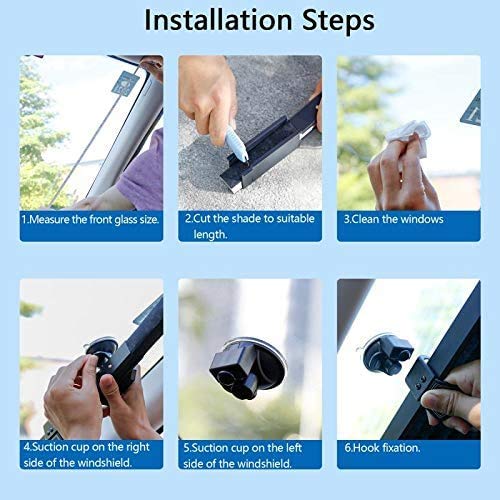 Installation Steps

1.Measure the front glass size.

2.Cut the shade to suitable length.

3.Clean the windows

4.Suction cup on the right side of the windshield.

5.Suction cup on the left side of the windshield.

6.Hook fixation.