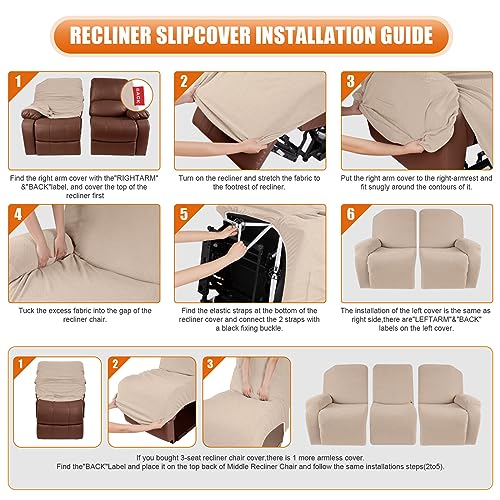 RECLINER SLIPCOVER INSTALLATION GUIDE

1

BACK

Find the right arm cover with the"RIGHTARM" &"BACK"label, and cover the top of the recliner first

2

Turn on the recliner and stretch the fabric to the footrest of recliner.

3

Put the right arm cover to the right-armrest and fit snugly around the contours of it.

4

Tuck the excess fabric into the gap of the recliner chair.

5

Find the elastic straps at the bottom of the recliner cover and connect the 2 straps with a black fixing buckle.

6

The installation of the left cover is the same as right side,there are"LEFTARM"&"BACK" labels on the left cover.

1

2

3

If you bought 3-seat recliner chair cover,there is 1 more armless cover.
Find the"BACK"Label and place it on the top back of Middle Recliner Chair and follow the same installations steps(2to5).