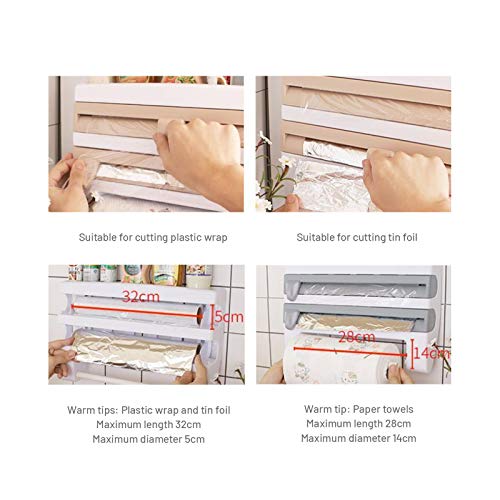 Suitable for cutting plastic wrap

Suitable for cutting tin foil

32cm

5cm

28cm

14cm

Warm tips: Plastic wrap and tin foil
Maximum length 32cm
Maximum diameter 5cm

Warm tip: Paper towels
Maximum length 28cm
Maximum diameter 14cm