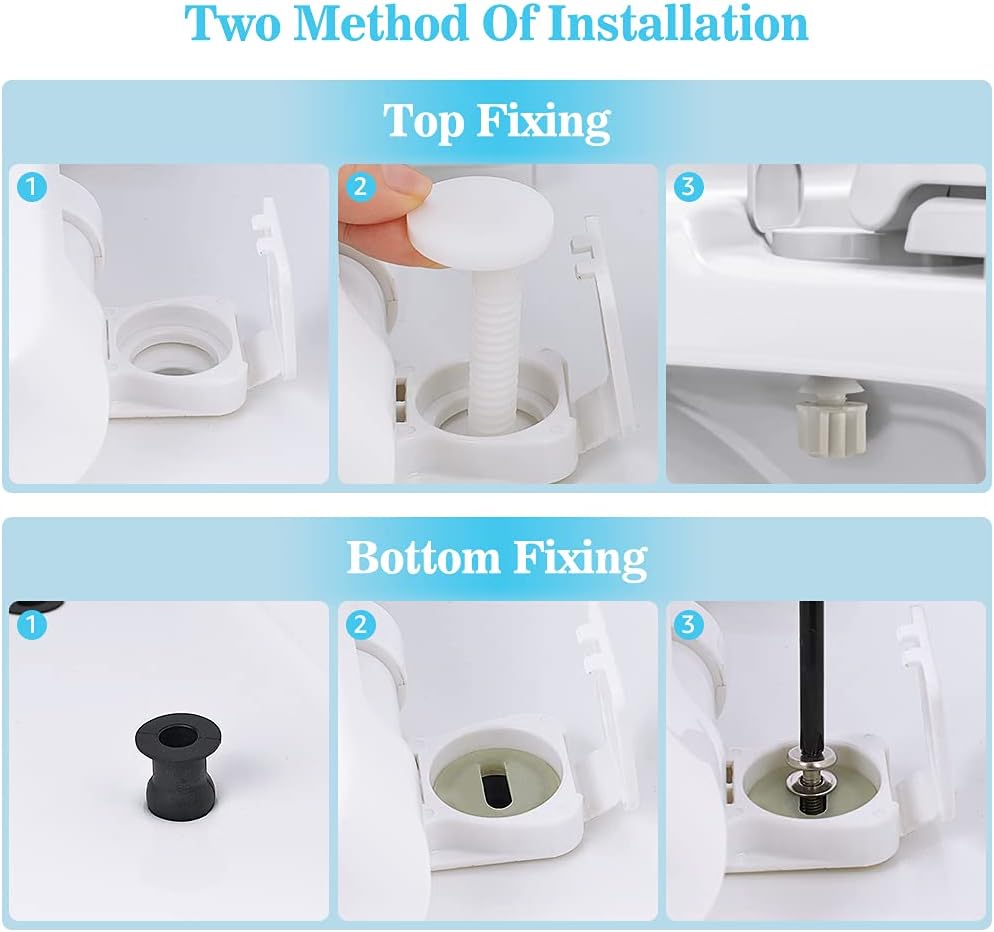 Two Method Of Installation

Top Fixing

1

2

3

Bottom Fixing

1

2

3