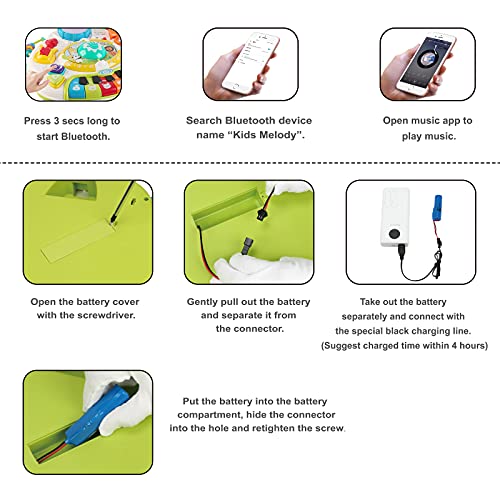 Press 3 secs long to start Bluetooth.

Search Bluetooth device name “Kids Melody”.

Open music app to play music.

Open the battery cover with the screwdriver.

Gently pull out the battery and separate it from the connector.

Take out the battery separately and connect with the special black charging line. (Suggest charged time within 4 hours)

Put the battery into the battery compartment, hide the connector into the hole and retighten the screw.