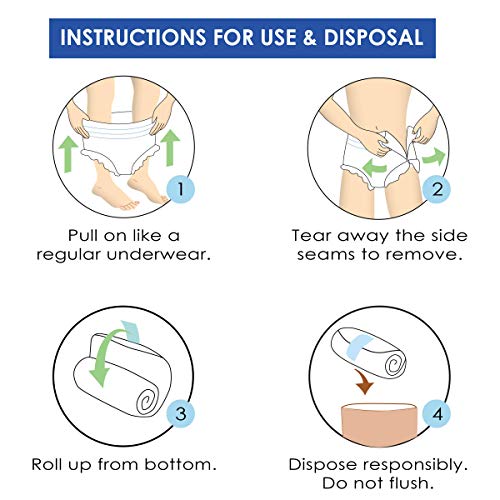 INSTRUCTIONS FOR USE & DISPOSAL

1

Pull on like a regular underwear.

2

Tear away the side seams to remove.

3

Roll up from bottom.

4

Dispose responsibly. Do not flush.