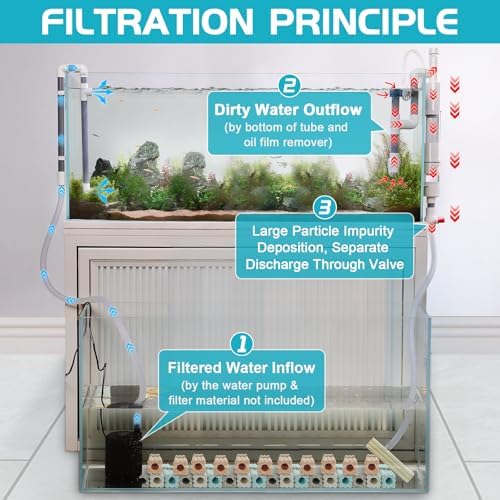 FILTRATION PRINCIPLE

2
Dirty Water Outflow
(by bottom of tube and oil film remover)

3
Large Particle Impurity Deposition, Separate Discharge Through Valve

1
Filtered Water Inflow
(by the water pump & filter material not included)