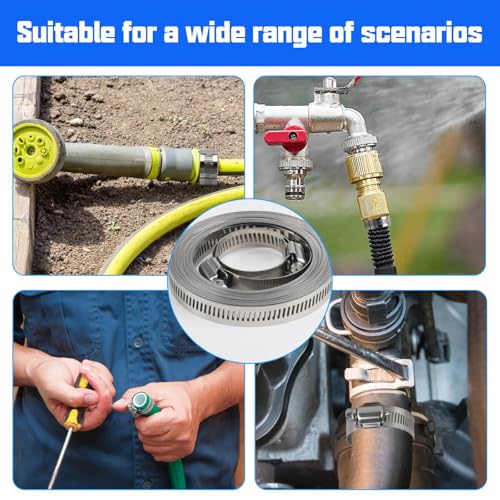 Suitable for a wide range of scenarios