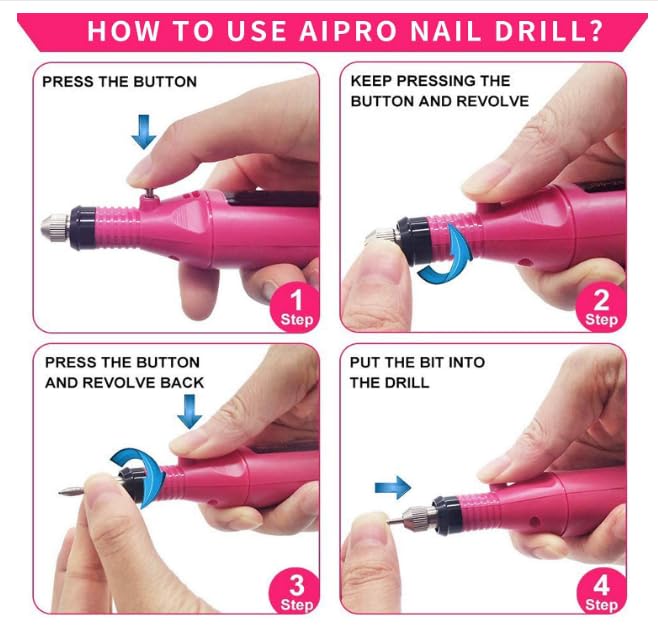 HOW TO USE AIPRO NAIL DRILL?

PRESS THE BUTTON

1
Step

KEEP PRESSING THE BUTTON AND REVOLVE

2
Step

PRESS THE BUTTON AND REVOLVE BACK

3
Step

PUT THE BIT INTO THE DRILL

4
Step