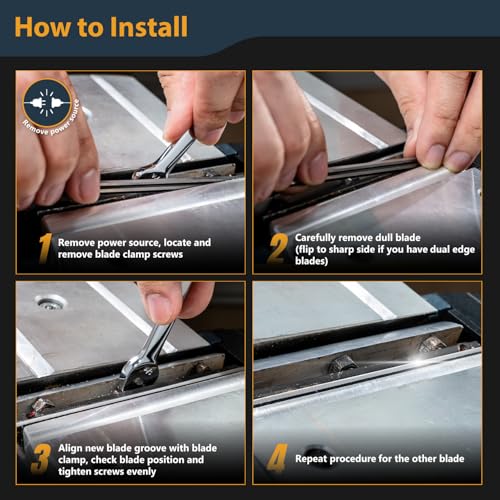 How to Install

Remove power source

1 Remove power source, locate and remove blade clamp screws

2 Carefully remove dull blade (flip to sharp side if you have dual edge blades)

3 Align new blade groove with blade clamp, check blade position and tighten screws evenly

4 Repeat procedure for the other blade