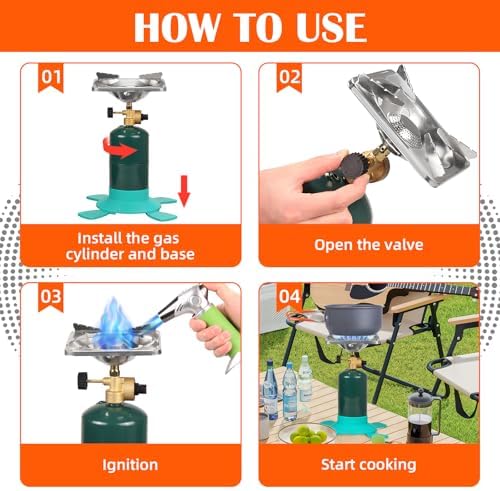 HOW TO USE

01

Install the gas cylinder and base

02

Open the valve

03

Ignition

04

Start cooking