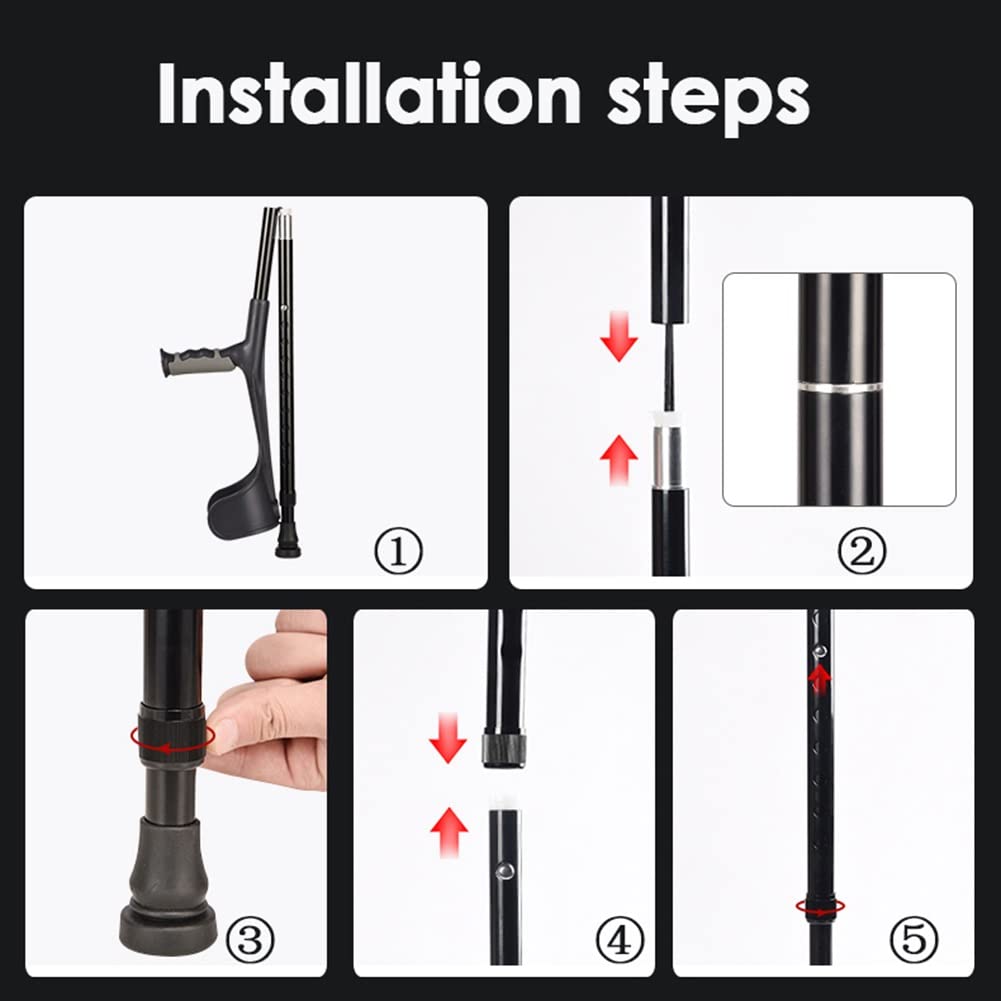 Installation steps

①

②

③

④

⑤