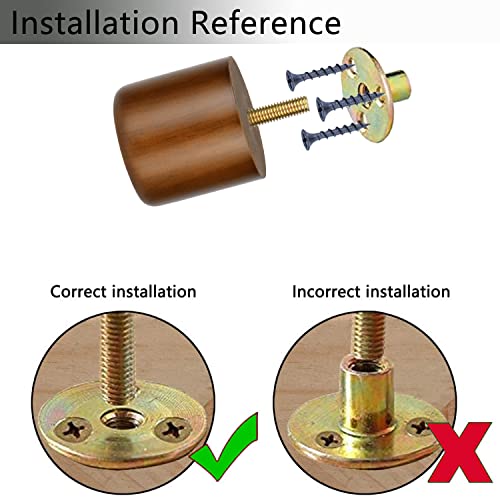 Installation Reference

Correct installation

Incorrect installation