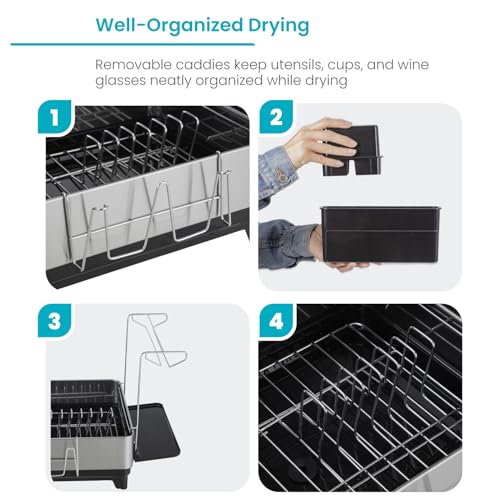 Well-Organized Drying

Removable caddies keep utensils, cups, and wine glasses neatly organized while drying

1

2

3

4