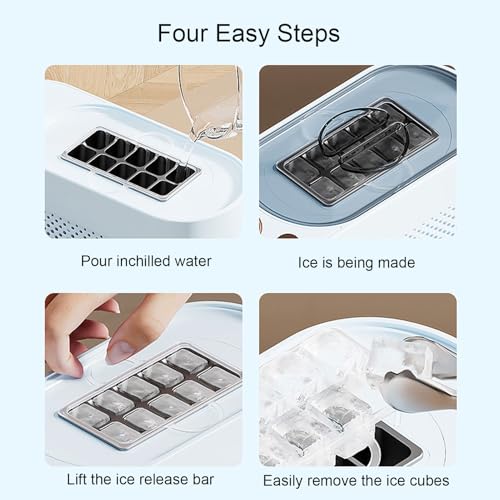 Four Easy Steps

Pour inchilled water

Ice is being made

Lift the ice release bar

Easily remove the ice cubes