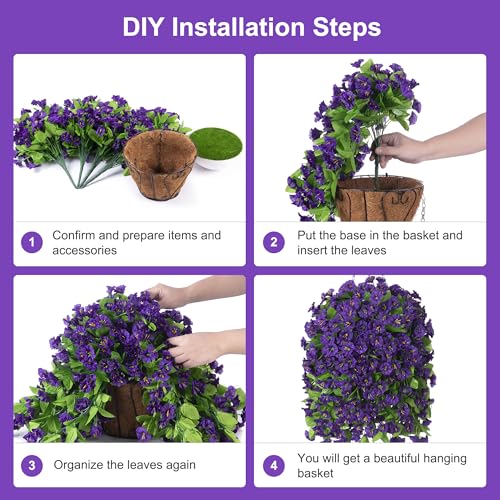 DIY Installation Steps

1 Confirm and prepare items and accessories

2 Put the base in the basket and insert the leaves

3 Organize the leaves again

4 You will get a beautiful hanging basket