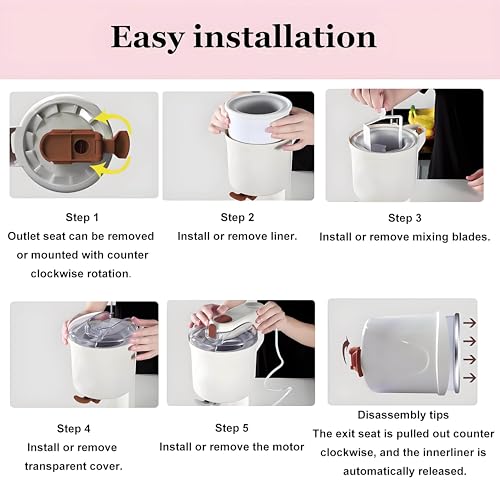 Easy installation

Step 1
Outlet seat can be removed or mounted with counter clockwise rotation.

Step 2
Install or remove liner.

Step 3
Install or remove mixing blades.

Step 4
Install or remove transparent cover.

Step 5
Install or remove the motor

Disassembly tips
The exit seat is pulled out counter clockwise, and the innerliner is automatically released.