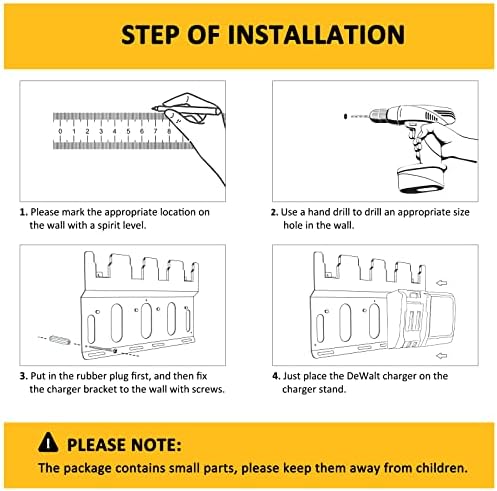 STEP OF INSTALLATION

0 1 2 3 4 5 6 7 8

1. Please mark the appropriate location on the wall with a spirit level.

2. Use a hand drill to drill an appropriate size hole in the wall.

3. Put in the rubber plug first, and then fix the charger bracket to the wall with screws.

4. Just place the DeWalt charger on the charger stand.

PLEASE NOTE:
The package contains small parts, please keep them away from children.