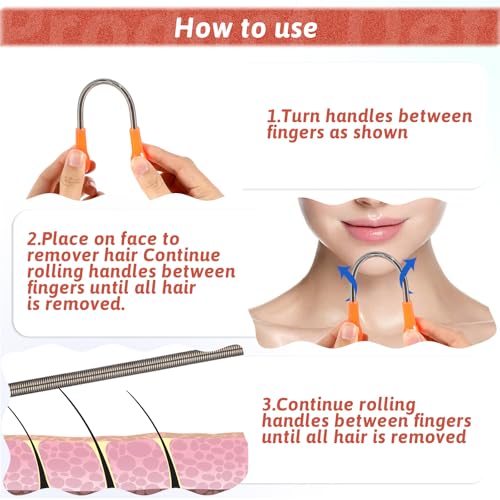 How to use

1.Turn handles between fingers as shown

2.Place on face to remover hair Continue rolling handles between fingers until all hair is removed.

3.Continue rolling handles between fingers until all hair is removed