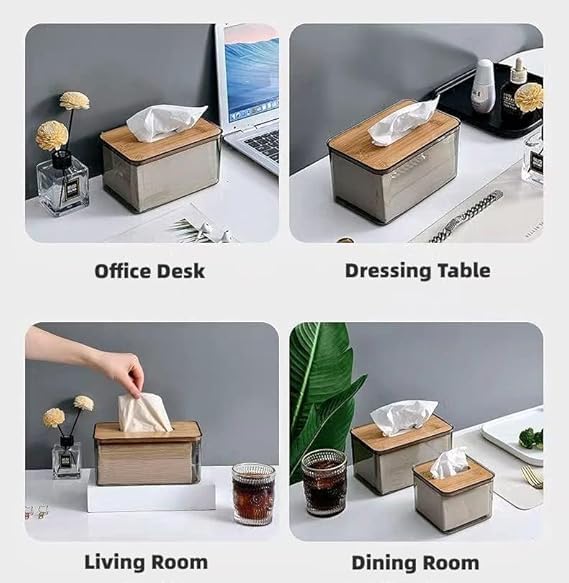 Office Desk

Dressing Table

Living Room

Dining Room