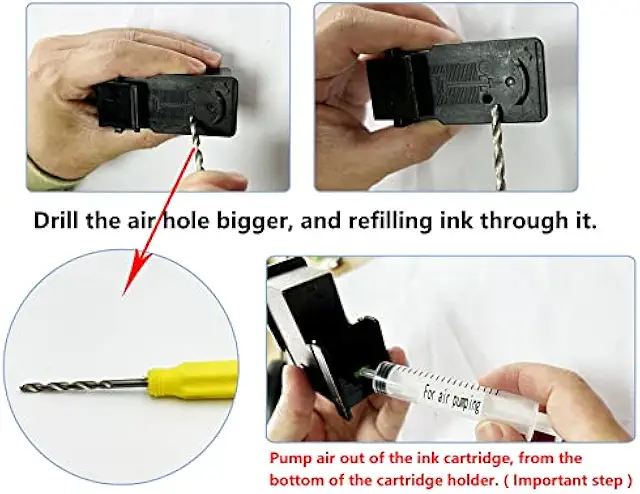 Drill the air hole bigger, and refilling ink through it.

For air pumping

Pump air out of the ink cartridge, from the bottom of the cartridge holder. ( Important step )